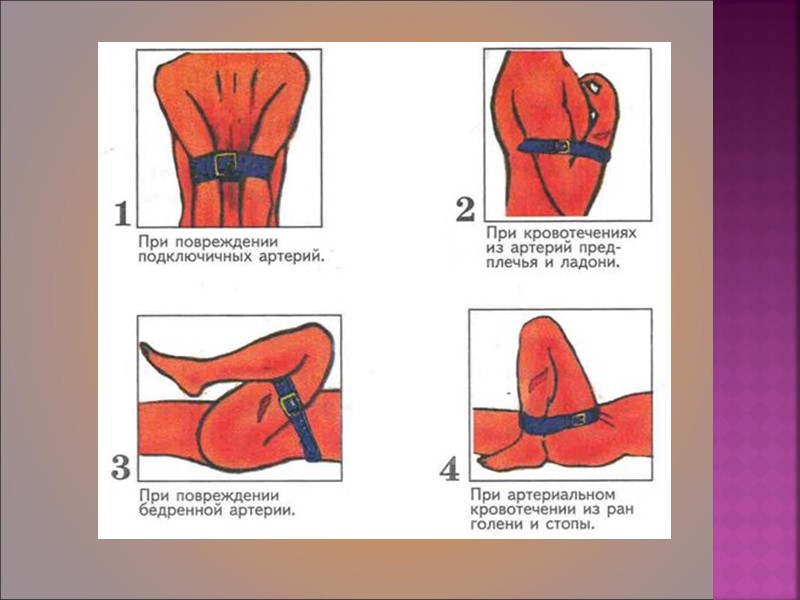 1

При повреждении подключичных артерий.

2

При кровотечениях из артерий предплечья и ладони.

3

При повреждении бедренной артерии.

4

При артериальном кровотечении из ран голени и стопы.